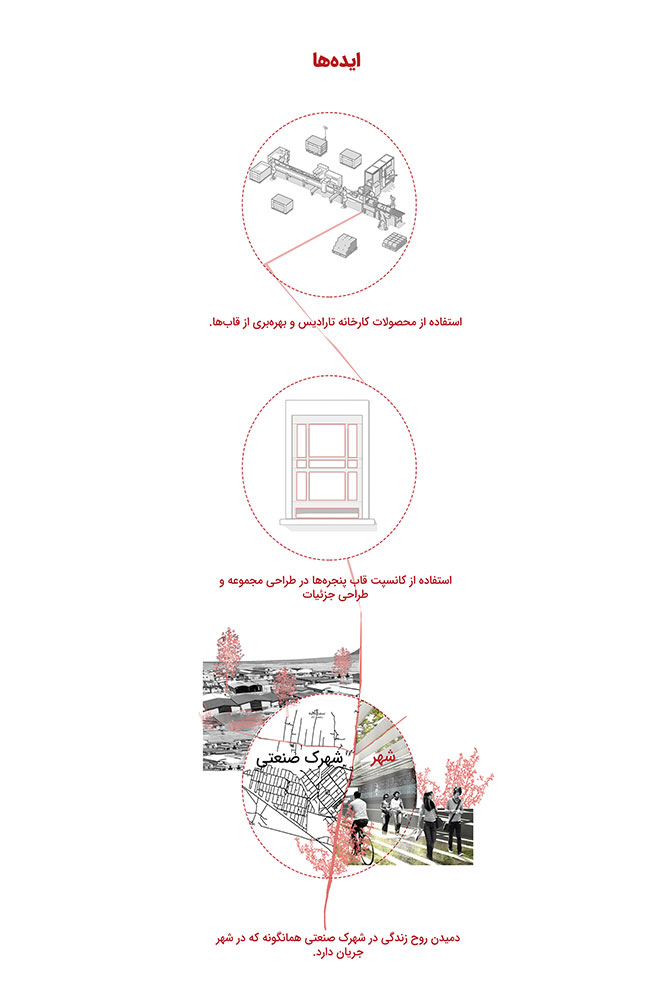 ایده‌ها

استفاده از محصولات کارخانه تارادیس و بهره‌بری از قاب‌ها.

استفاده از کانسپت قاب پنجره‌ها در طراحی مجموعه و طراحی جزئیات

شهرک صنعتی

شهر

دمیدن روح زندگی در شهرک صنعتی همانگونه که در شهر جریان دارد.