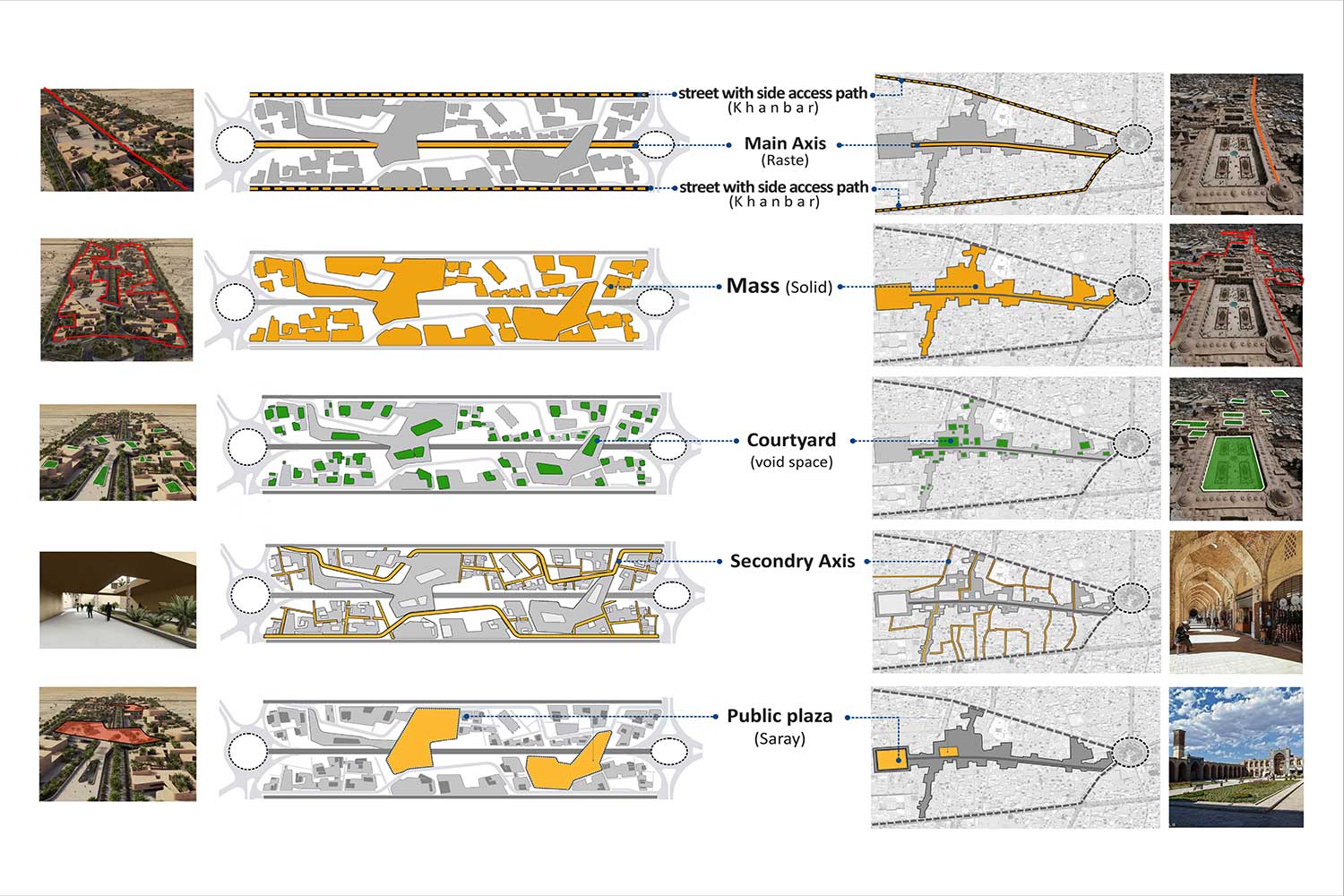 street with side access path
(Khanbar)

Main Axis
(Raste)

street with side access path
(Khanbar)

Mass (Solid)

Courtyard
(void space)

Secondry Axis

Public plaza
(Saray)