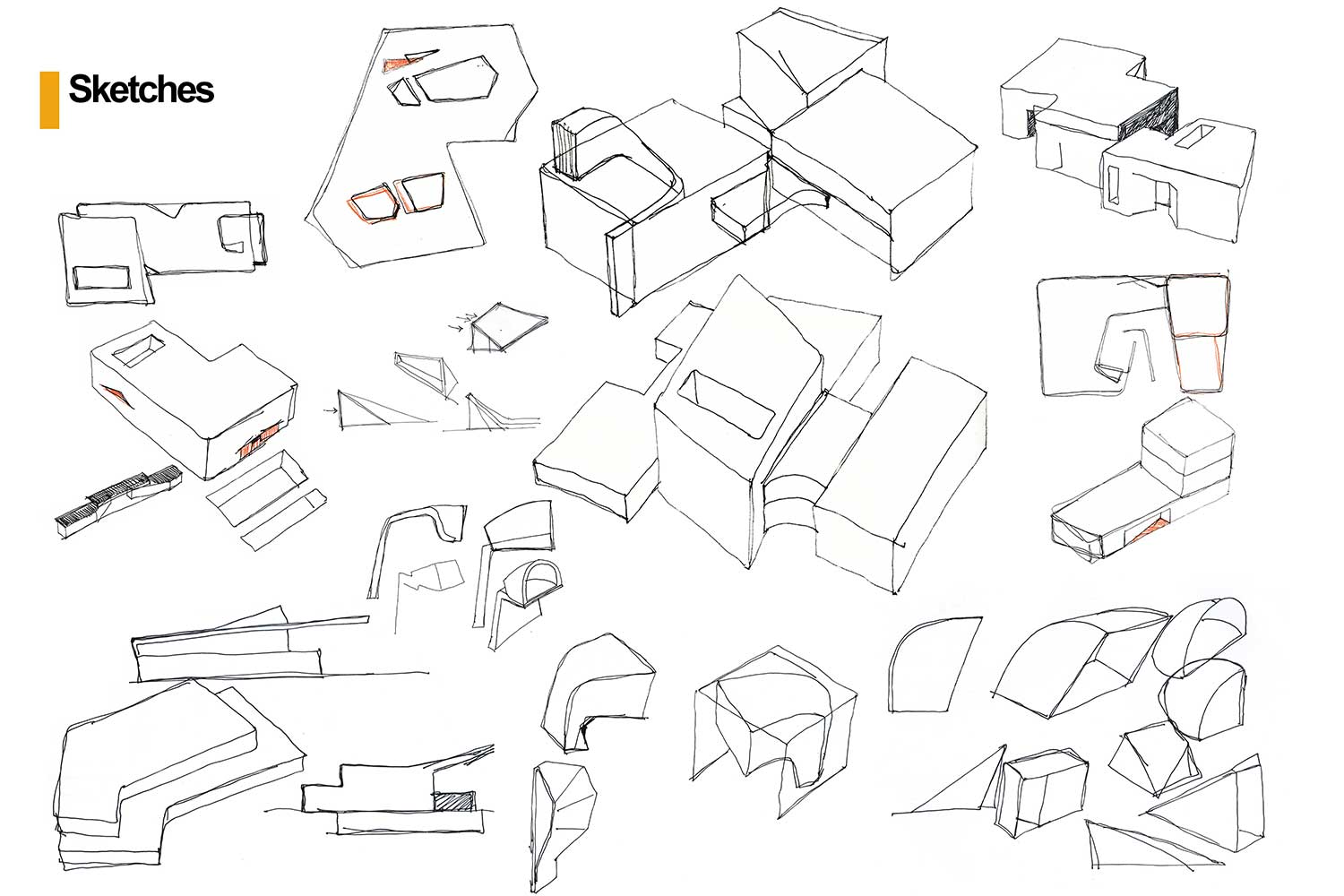 Sketches