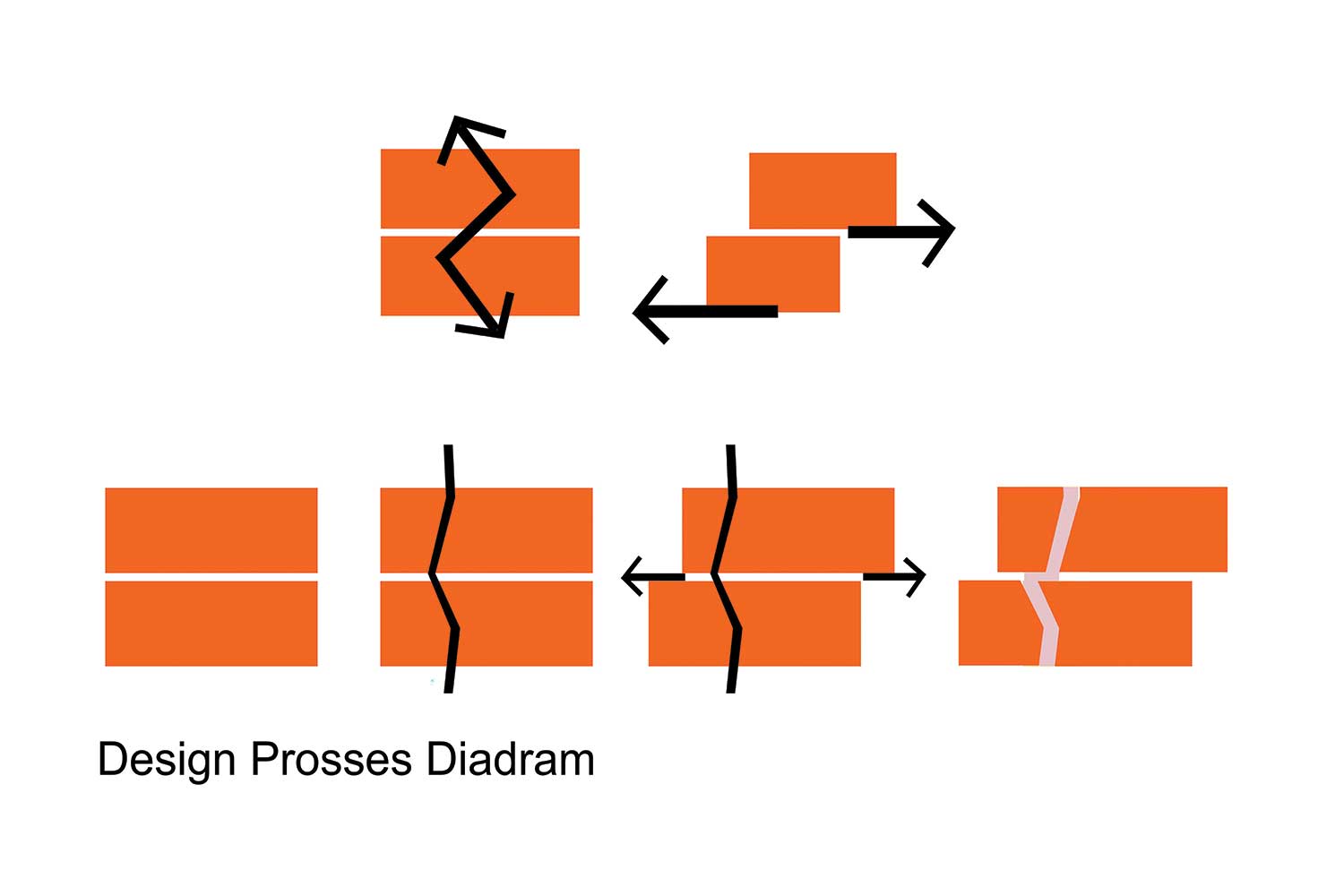 Design Prosses Diadram