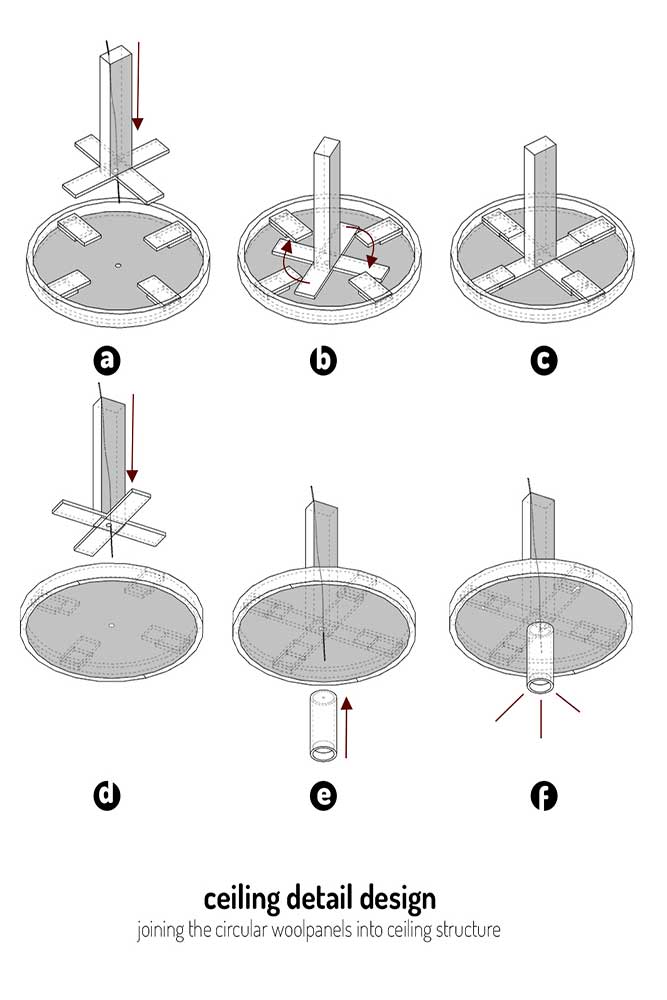 a

b

c

d

e

f

ceiling detail design

joining the circular woolpanels into ceiling structure