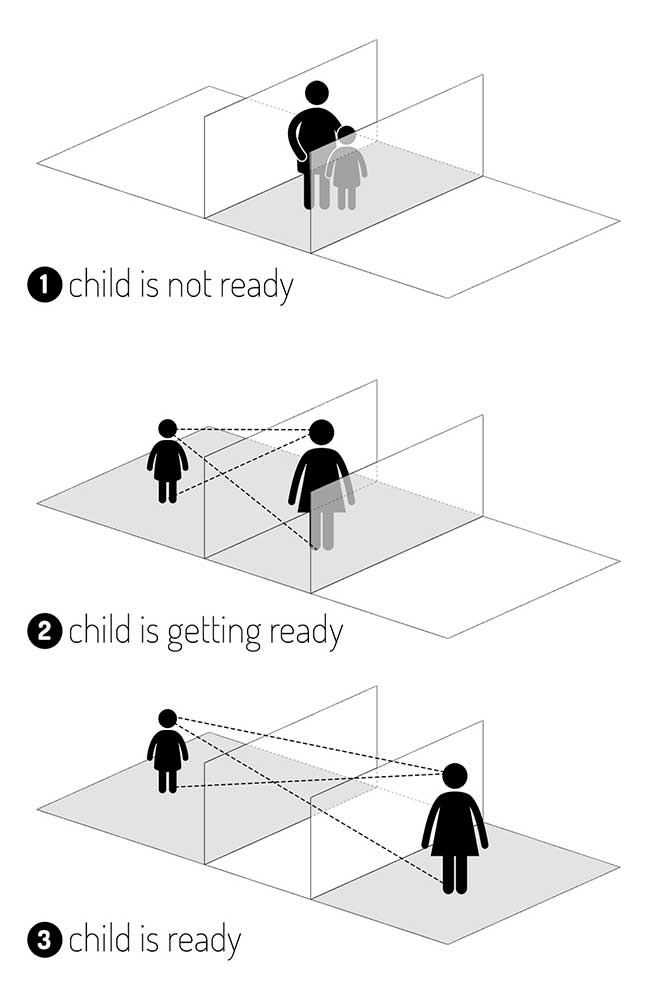 1 child is not ready

2 child is getting ready

3 child is ready