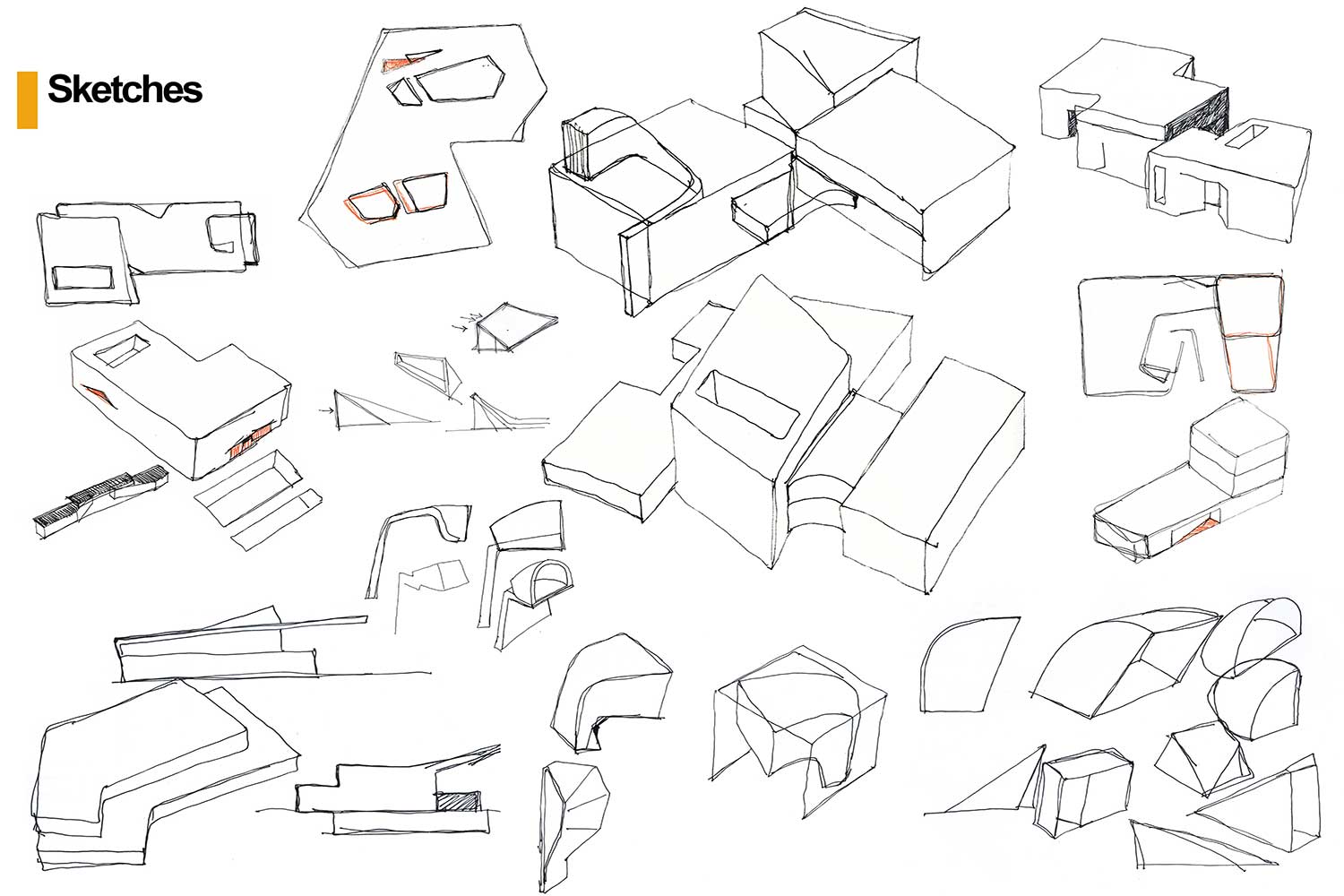 Sketches