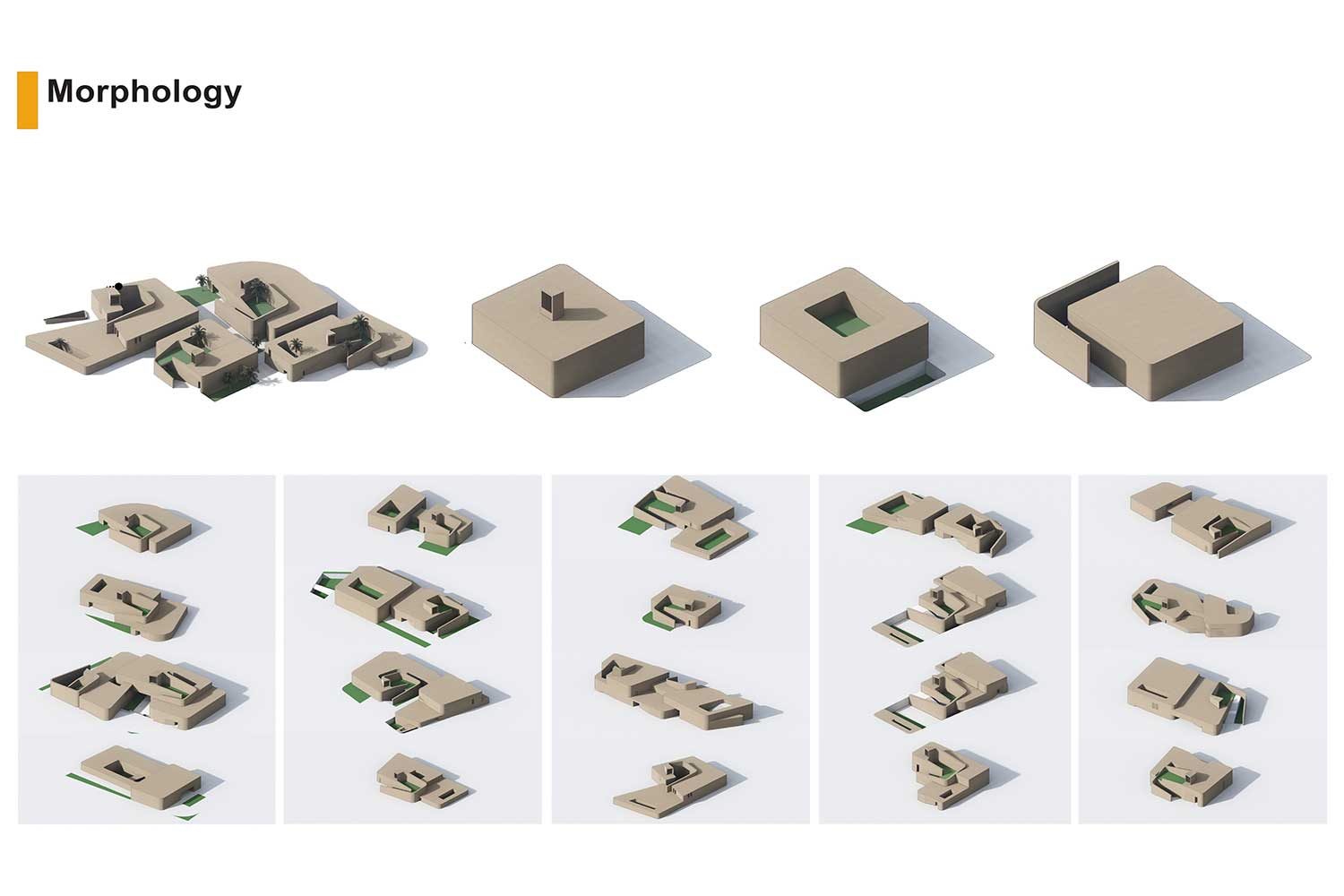 Morphology