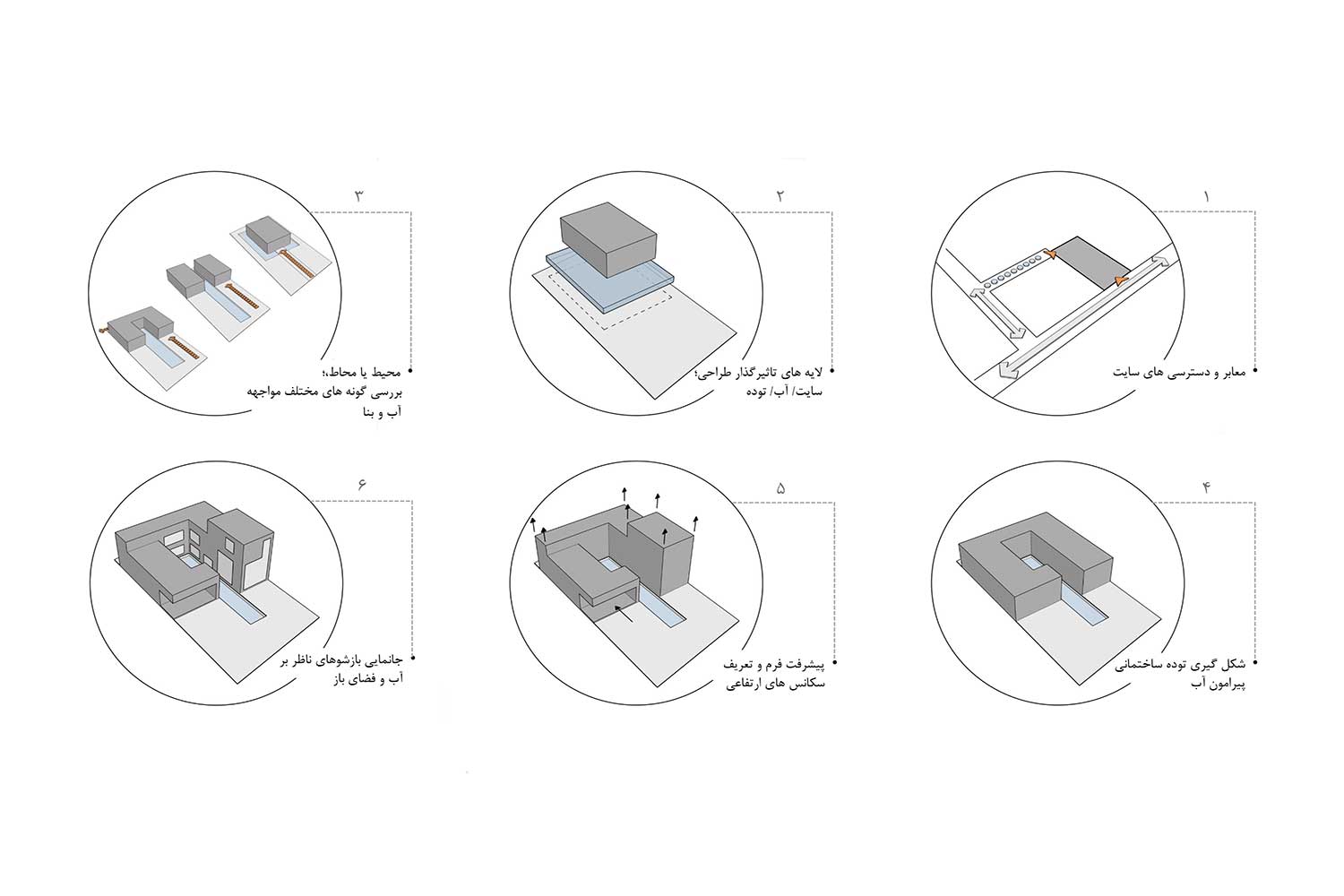 ۱
معابر و دسترسی های سایت

۲
لایه های تاثیرگذار طراحی؛
سایت/ آب/ توده

۳
محیط یا محاط؛
بررسی گونه های مختلف مواجهه
آب و بنا

۴
شکل گیری توده ساختمانی
پیرامون آب

۵
پیشرفت فرم و تعریف
سکانس های ارتفاعی

۶
جانمایی بازشوهای ناظر بر
آب و فضای باز