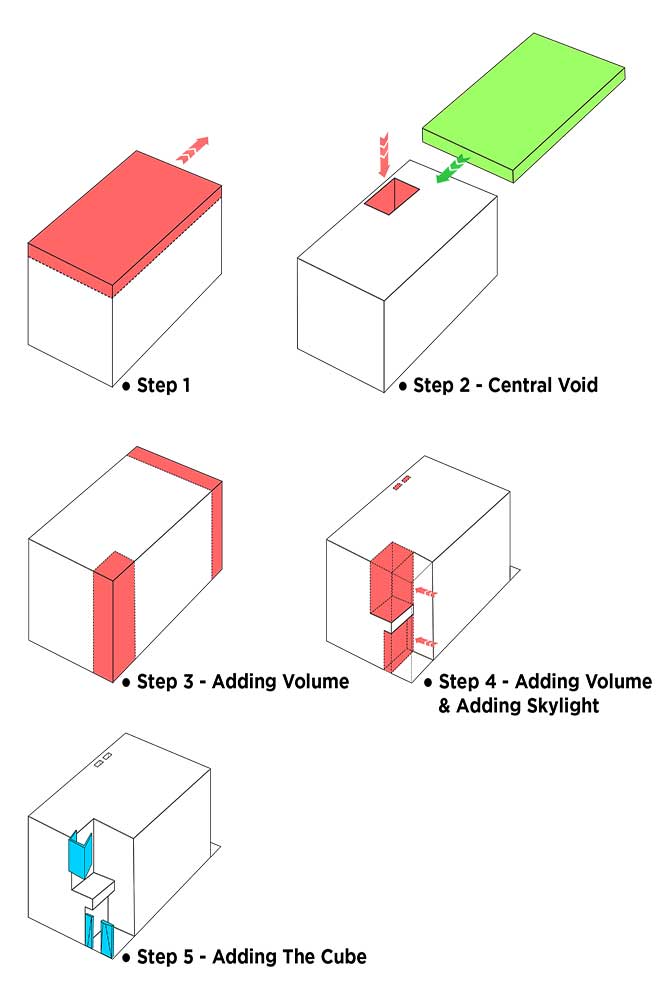 • Step 1

• Step 2 - Central Void

• Step 3 - Adding Volume

• Step 4 - Adding Volume & Adding Skylight

• Step 5 - Adding The Cube